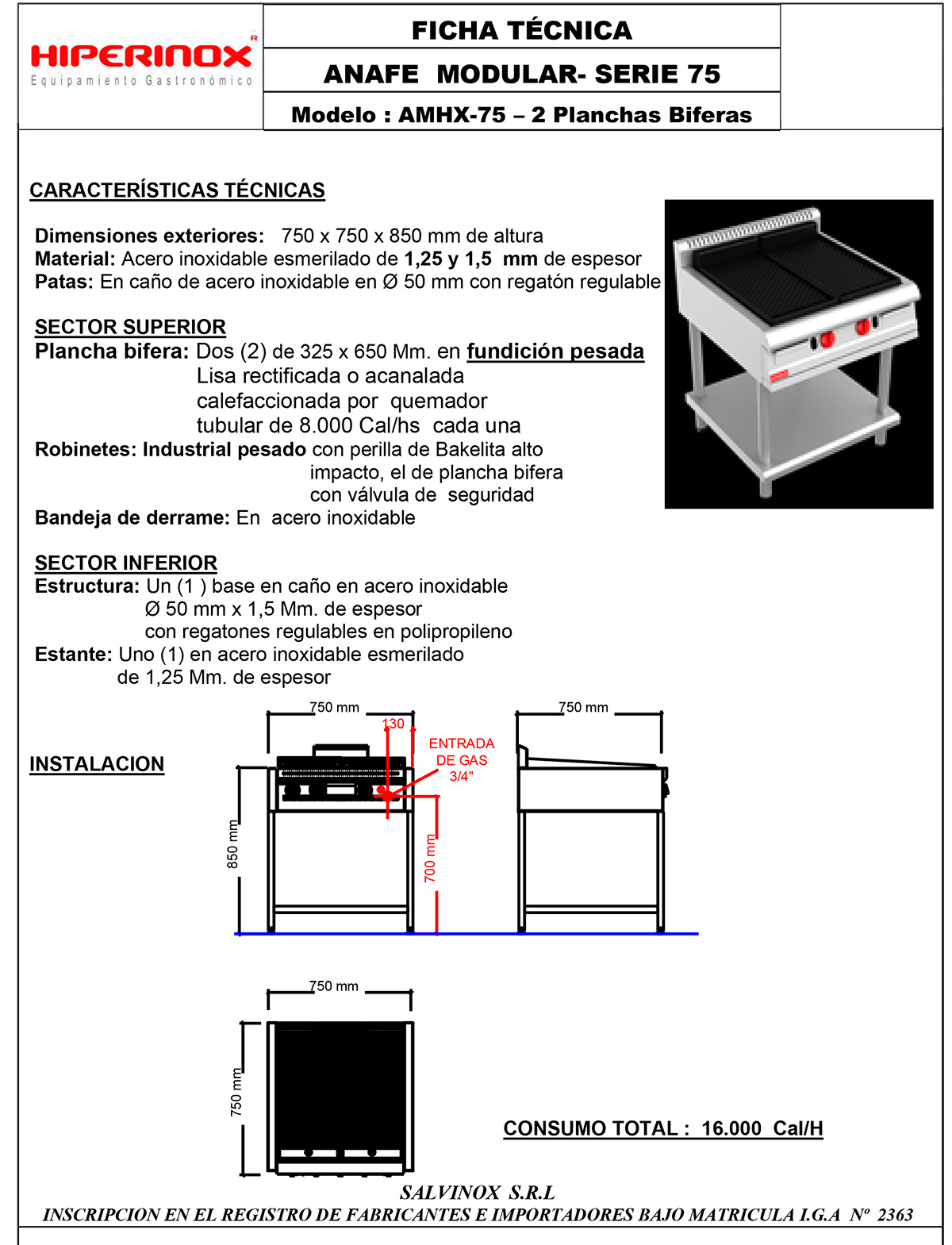 HIPERINOX R
Equipamiento Gastronómico

FICHA TÉCNICA

ANAFE MODULAR- SERIE 75

Modelo : AMHX-75 – 2 Planchas Biferas

CARACTERÍSTICAS TÉCNICAS

Dimensiones exteriores: 750 x 750 x 850 mm de altura
Material: Acero inoxidable esmerilado de 1,25 y 1,5 mm de espesor
Patas: En caño de acero inoxidable en Ø 50 mm con regatón regulable

SECTOR SUPERIOR
Plancha bifera: Dos (2) de 325 x 650 Mm. en fundición pesada
Lisa rectificada o acanalada
calefaccionada por quemador
tubular de 8.000 Cal/hs cada una
Robinetes: Industrial pesado con perilla de Bakelita alto
impacto, el de plancha bifera
con válvula de seguridad
Bandeja de derrame: En acero inoxidable

SECTOR INFERIOR
Estructura: Un (1 ) base en caño en acero inoxidable
Ø 50 mm x 1,5 Mm. de espesor
con regatones regulables en polipropileno
Estante: Uno (1) en acero inoxidable esmerilado
de 1,25 Mm. de espesor

INSTALACION

750 mm
130
ENTRADA DE GAS 3/4"
850 mm
700 mm
750 mm

750 mm
750 mm

CONSUMO TOTAL : 16.000 Cal/H

SALVINOX S.R.L
INSCRIPCION EN EL REGISTRO DE FABRICANTES E IMPORTADORES BAJO MATRICULA I.G.A Nº 2363